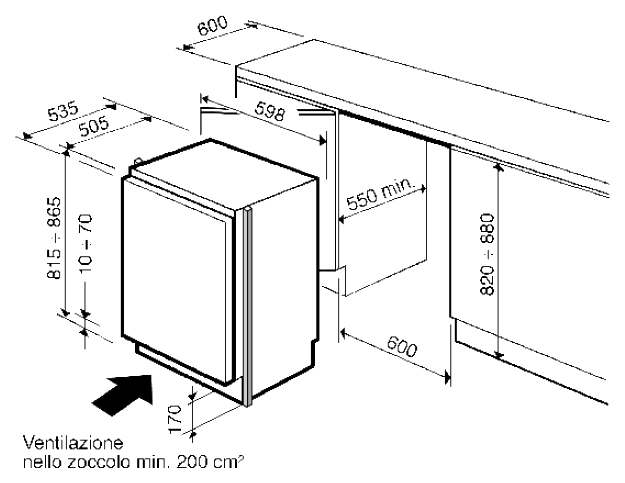 600

535

505

598

550 min.

815 ÷ 865

10 ÷ 70

820 ÷ 880

600

170

Ventilazione
nello zoccolo min. 200 cm²